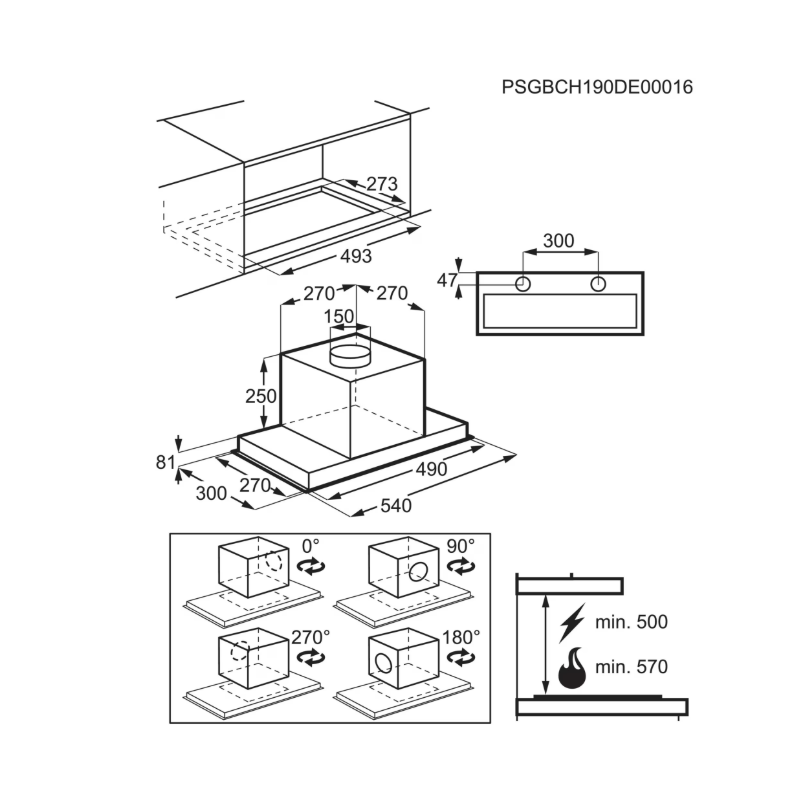 PSGBCH190DE00016

273

493

300

47

270

270

150

250

81

300

270

490

540

0°

90°

270°

180°

min. 500

min. 570